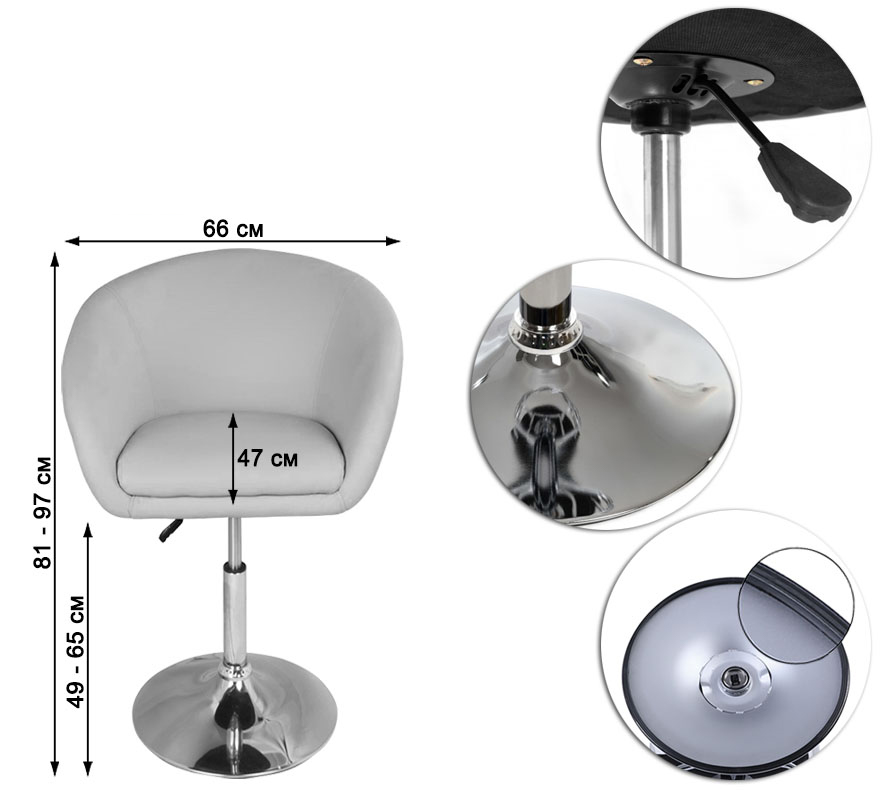 66 см

47 см

81 - 97 см

49 - 65 см