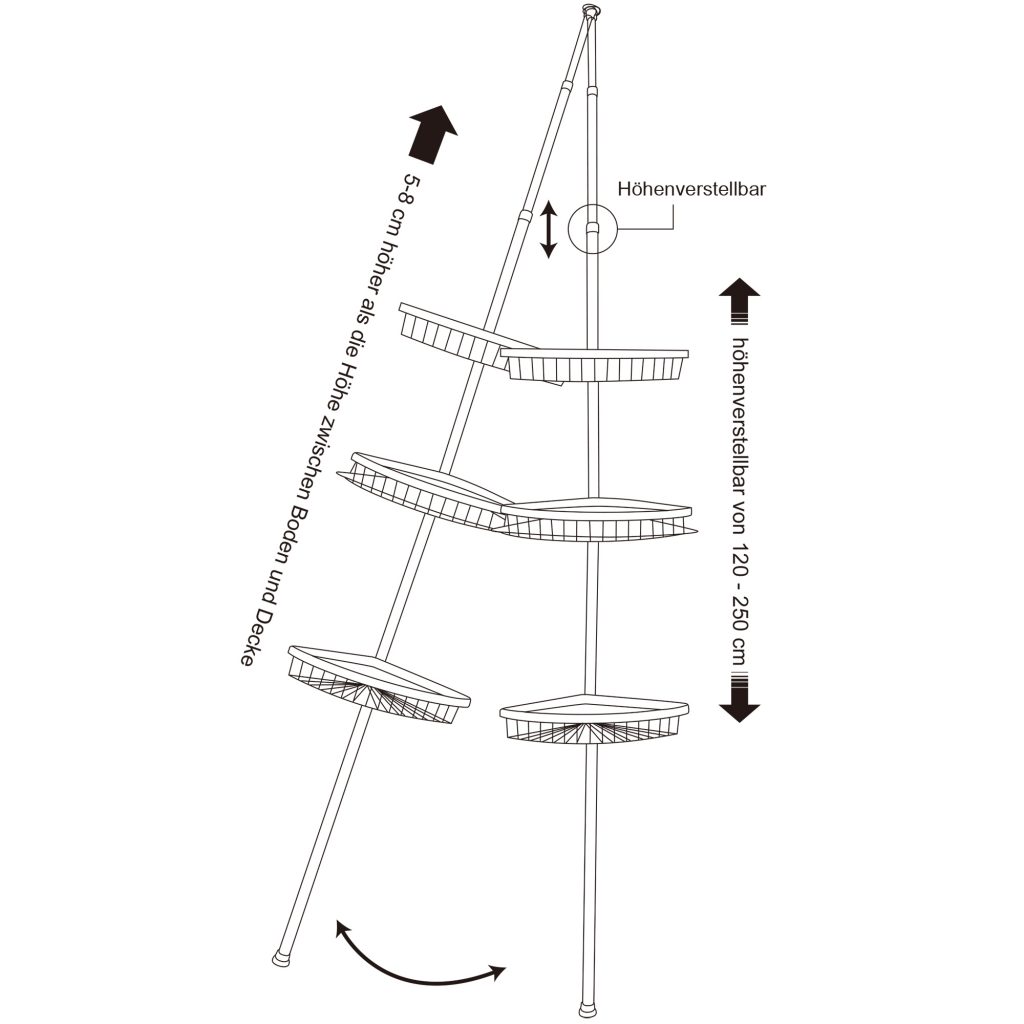 5-8 cm höher als die Höhe zwischen Boden und Decke

Höhenverstellbar

höhenverstellbar von 120 - 250 cm