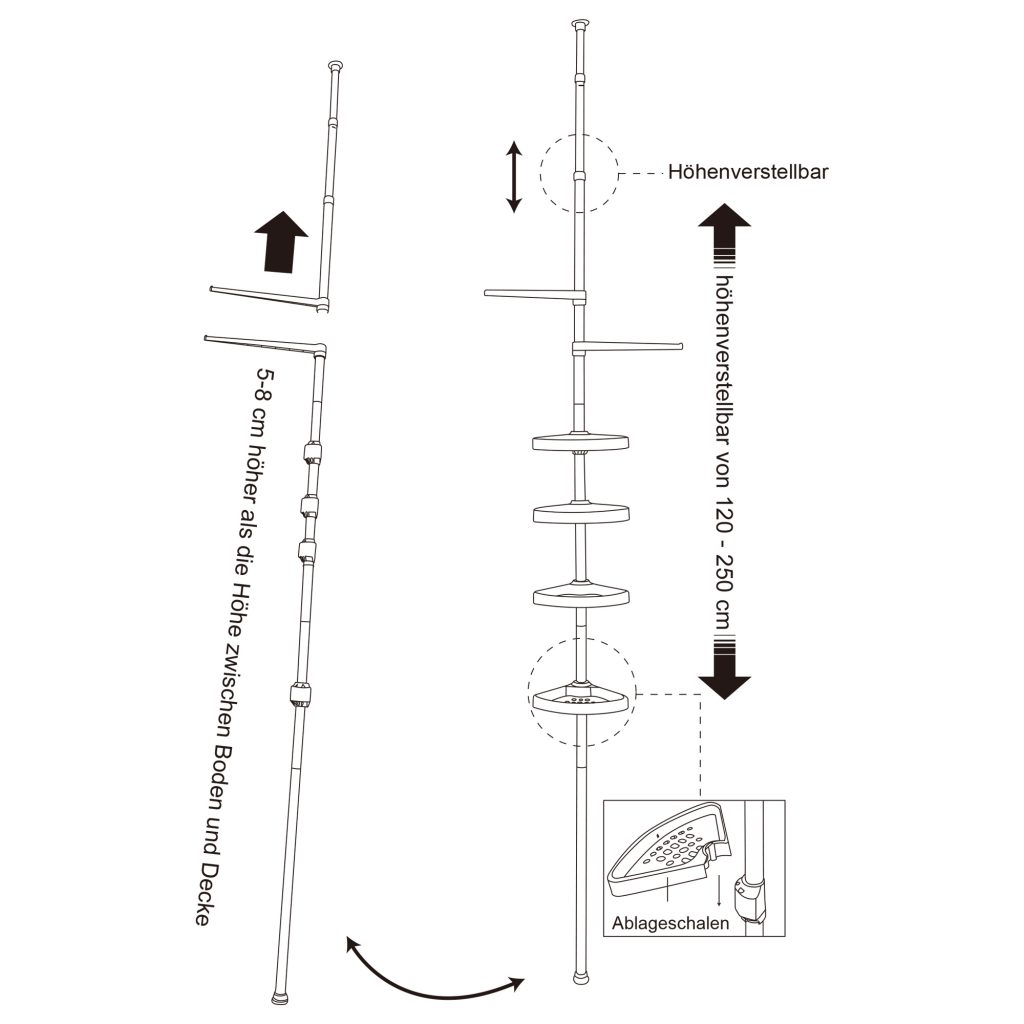 5-8 cm höher als die Höhe zwischen Boden und Decke

Höhenverstellbar

höhenverstellbar von 120 - 250 cm

Ablageschalen