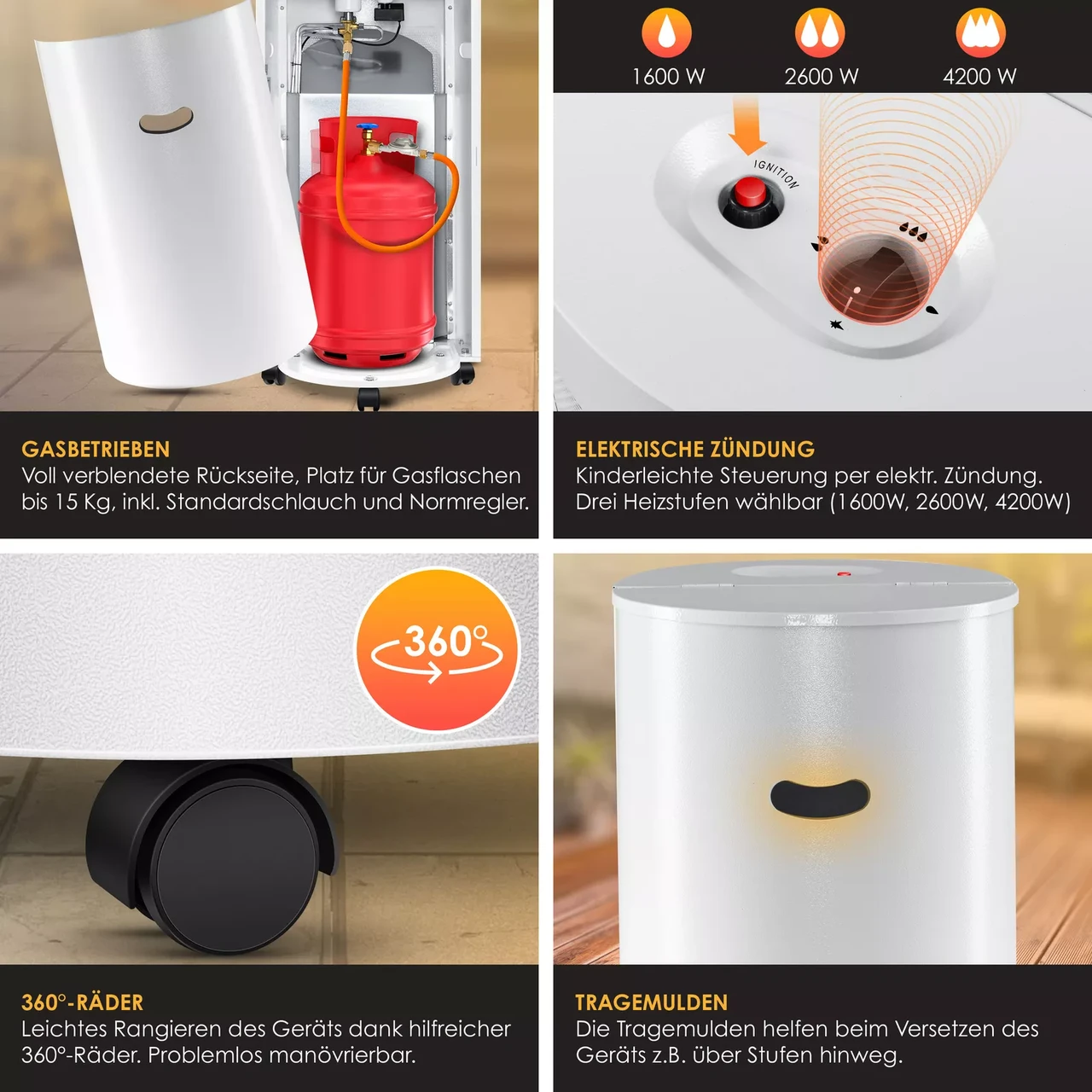 GASBETRIEBEN
Voll verblendete Rückseite, Platz für Gasflaschen bis 15 Kg, inkl. Standardschlauch und Normregler.

1600 W
2600 W
4200 W

IGNITION

ELEKTRISCHE ZÜNDUNG
Kinderleichte Steuerung per elektr. Zündung. Drei Heizstufen wählbar (1600W, 2600W, 4200W)

360°

360°-RÄDER
Leichtes Rangieren des Geräts dank hilfreicher 360°-Räder. Problemlos manövrierbar.

TRAGEMULDEN
Die Tragemulden helfen beim Versetzen des Geräts z.B. über Stufen hinweg.